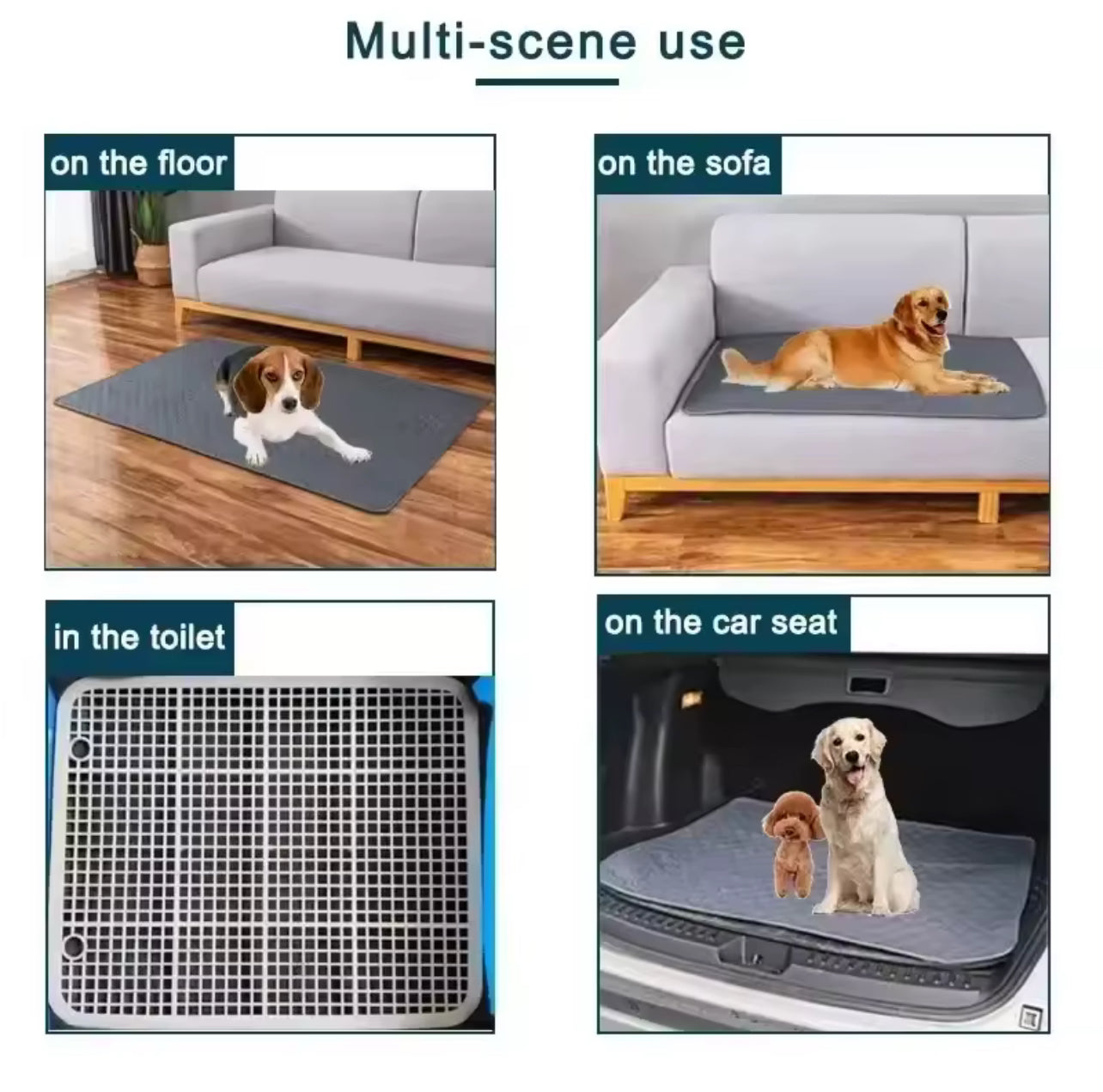 Multi-scene use

on the floor

on the sofa

in the toilet

on the car seat